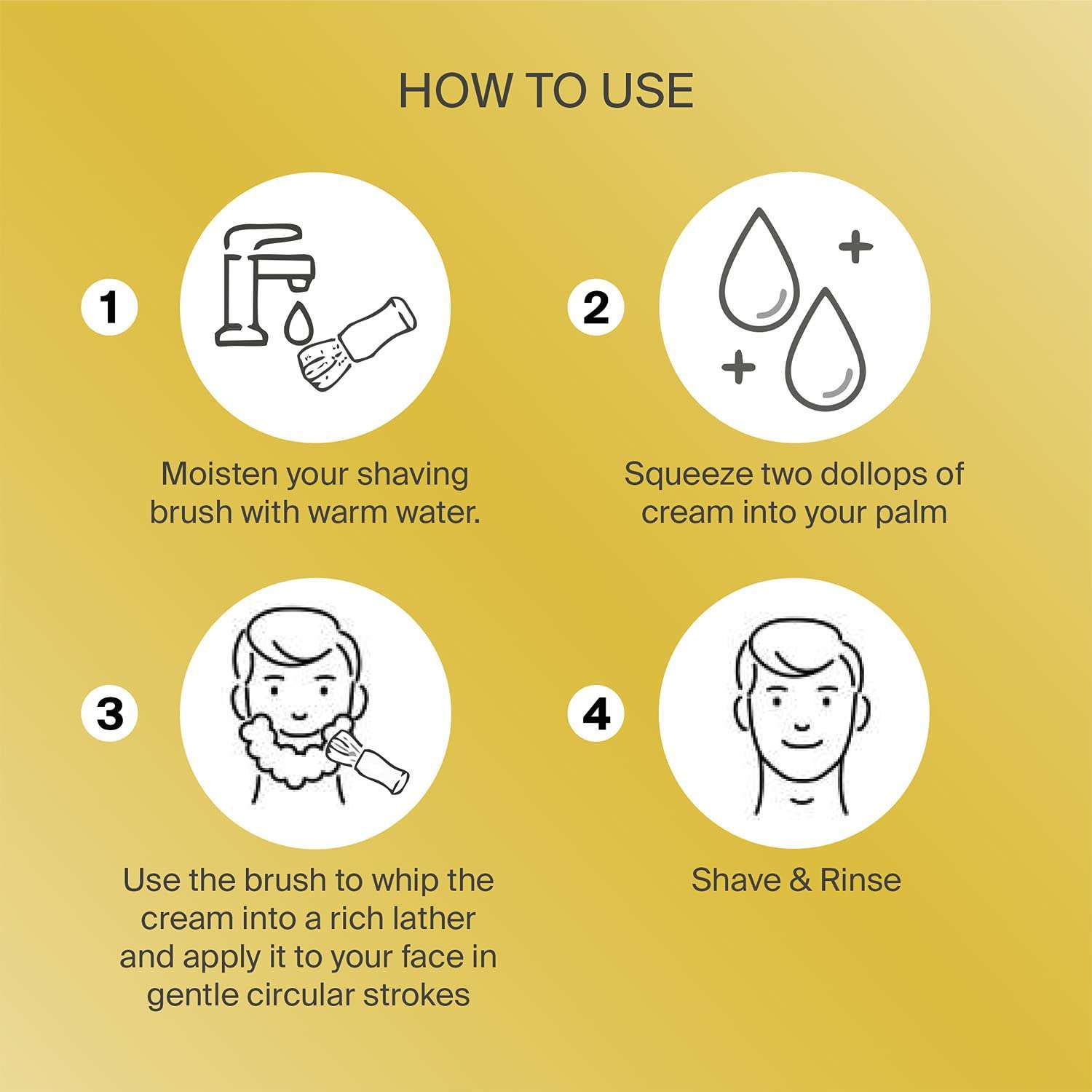 HOW TO USE

1

Moisten your shaving brush with warm water.

2

Squeeze two dollops of cream into your palm

3

Use the brush to whip the cream into a rich lather and apply it to your face in gentle circular strokes

4

Shave & Rinse