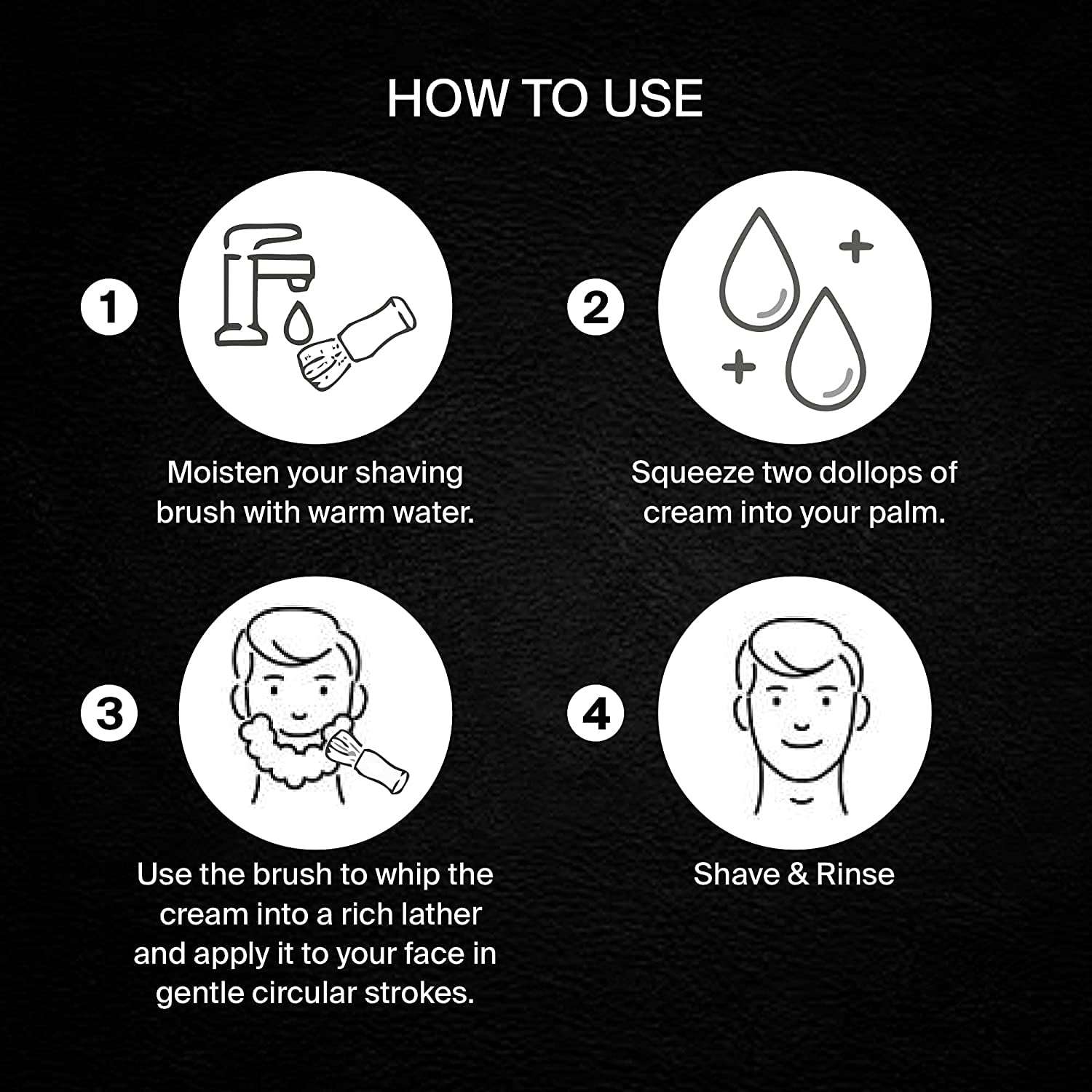 HOW TO USE

1

Moisten your shaving brush with warm water.

2

Squeeze two dollops of cream into your palm.

3

Use the brush to whip the cream into a rich lather and apply it to your face in gentle circular strokes.

4

Shave & Rinse