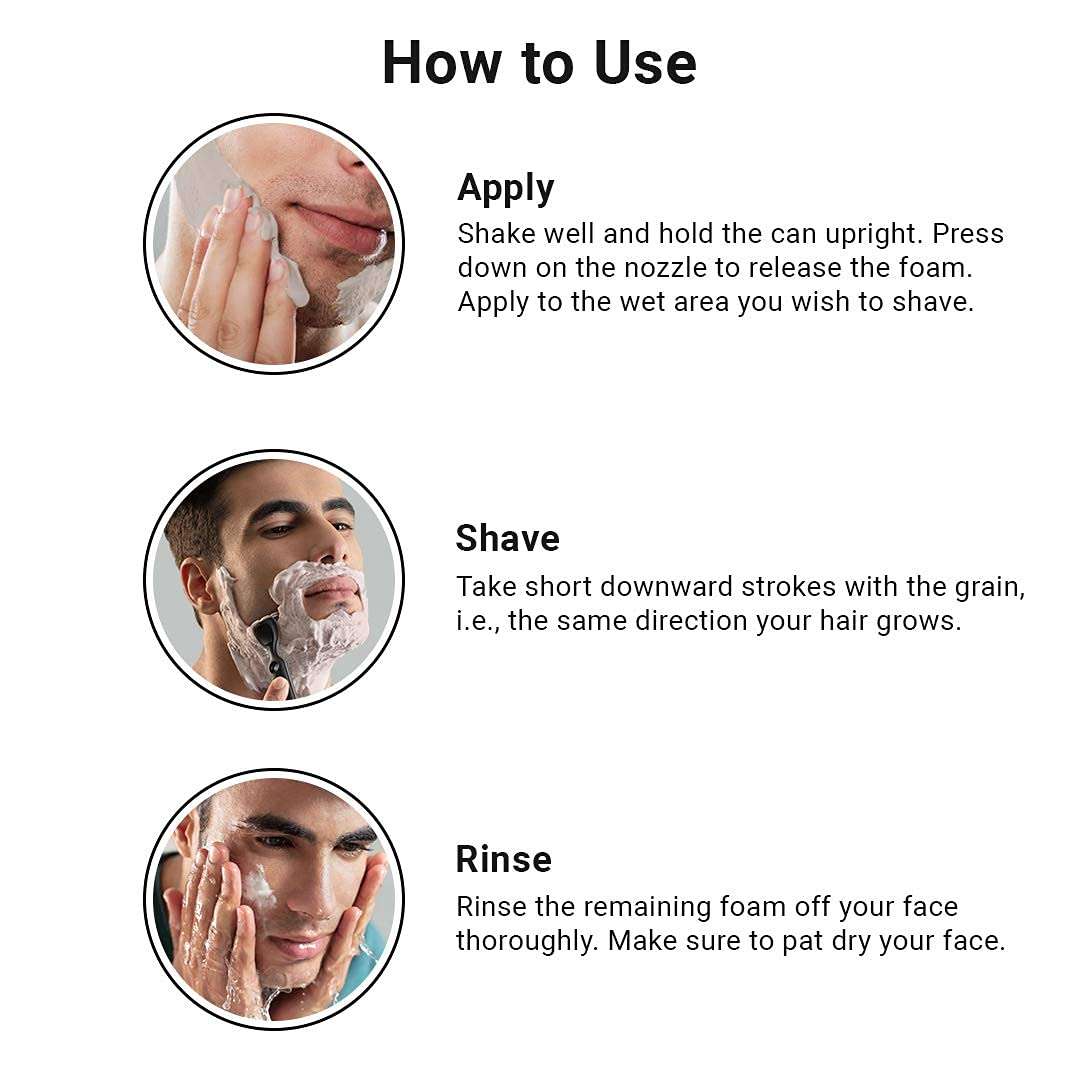 How to Use

Apply
Shake well and hold the can upright. Press down on the nozzle to release the foam. Apply to the wet area you wish to shave.

Shave
Take short downward strokes with the grain, i.e., the same direction your hair grows.

Rinse
Rinse the remaining foam off your face thoroughly. Make sure to pat dry your face.