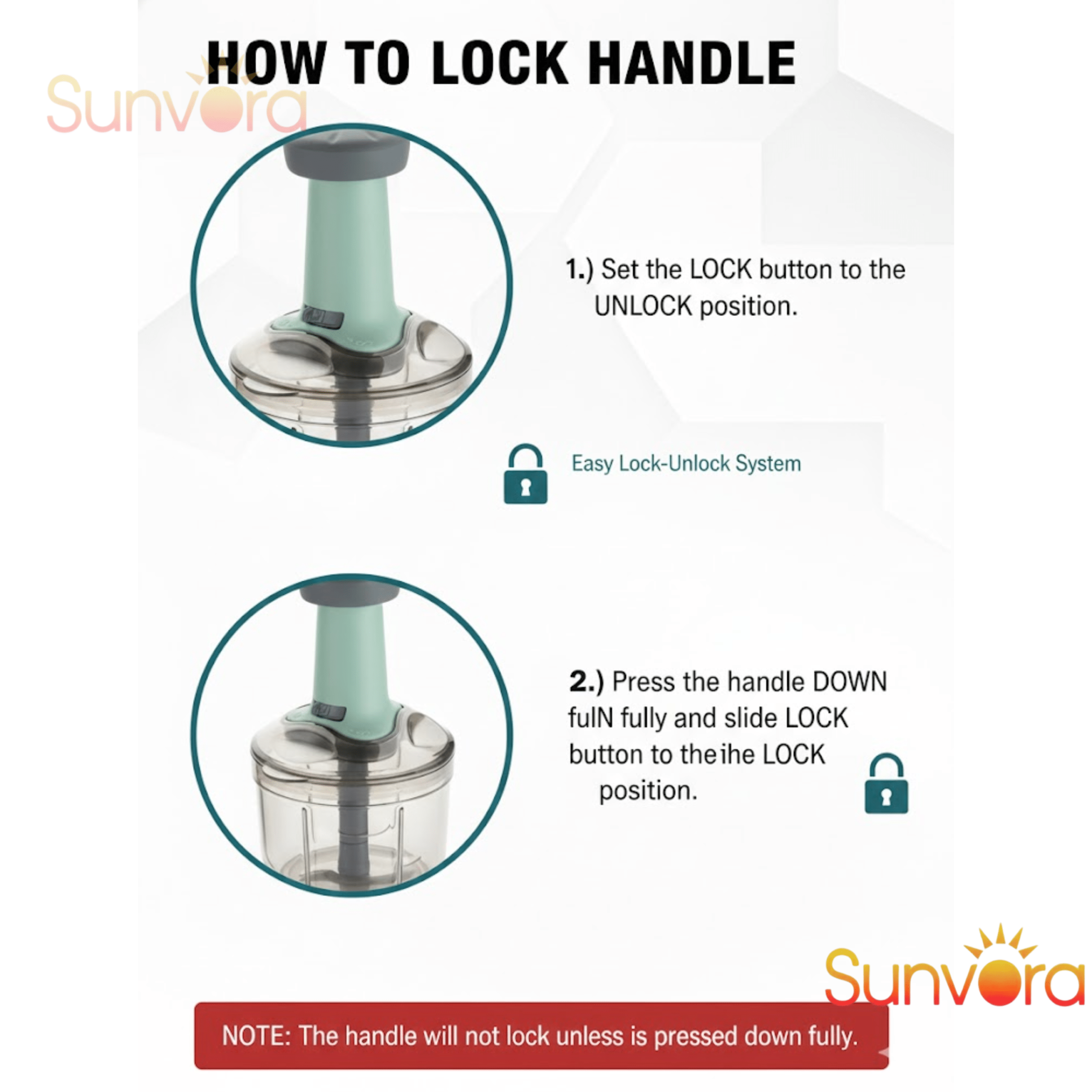 HOW TO LOCK HANDLE

Sunvora

1.) Set the LOCK button to the UNLOCK position.

Easy Lock-Unlock System

2.) Press the handle DOWN fulN fully and slide LOCK button to theihe LOCK position.

Sunvora

NOTE: The handle will not lock unless is pressed down fully.